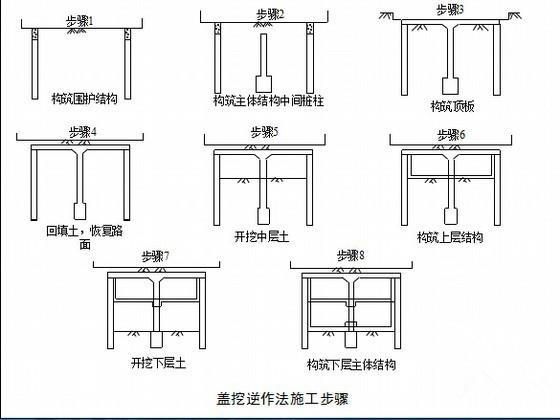 步骤1
构筑围护结构

步骤2
构筑主体结构中间桩柱

步骤3
构筑顶板

步骤4
回填土，恢复路面

步骤5
开挖中层土

步骤6
构筑上层结构

步骤7
开挖下层土

步骤8
构筑下层主体结构

盖挖逆作法施工步骤