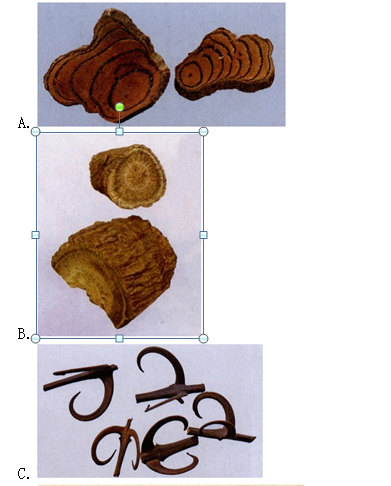 A.

B.

C.