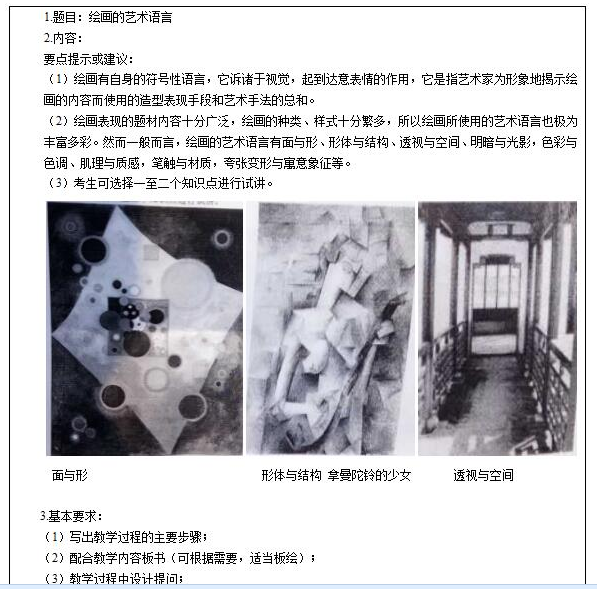 1.题目：绘画的艺术语言
2.内容：
要点提示或建议：
（1）绘画有自身的符号性语言，它诉诸于视觉，起到达意表情的作用，它是指艺术家为形象地揭示绘画的内容而使用的造型表现手段和艺术手法的总和。
（2）绘画表现的题材内容十分广泛，绘画的种类、样式十分繁多，所以绘画所使用的艺术语言也极为丰富多彩。然而一般而言，绘画的艺术语言有面与形、形体与结构、透视与空间、明暗与光影，色彩与色调、肌理与质感，笔触与材质，夸张变形与寓意象征等。
（3）考生可选择一至二个知识点进行试讲。

面与形

形体与结构 拿曼陀铃的少女

透视与空间

3.基本要求：
（1）写出教学过程的主要步骤；
（2）配合教学内容板书（可根据需要，适当板绘）；
（3）教学过程中设计提问；