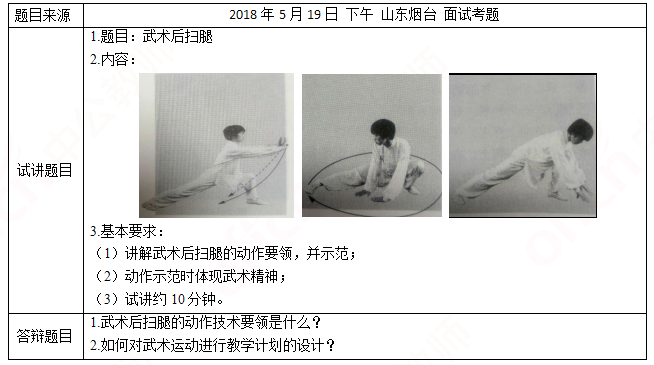 | 题目来源 | 2018 年 5 月 19 日 下午 山东烟台 面试考题 |
|---|---|
| 试讲题目 | 1.题目：武术后扫腿<br>2.内容：<br>3.基本要求：<br>（1）讲解武术后扫腿的动作要领，并示范；<br>（2）动作示范时体现武术精神；<br>（3）试讲约 10 分钟。 |
| 答辩题目 | 1.武术后扫腿的动作技术要领是什么？<br>2.如何对武术运动进行教学计划的设计？ |