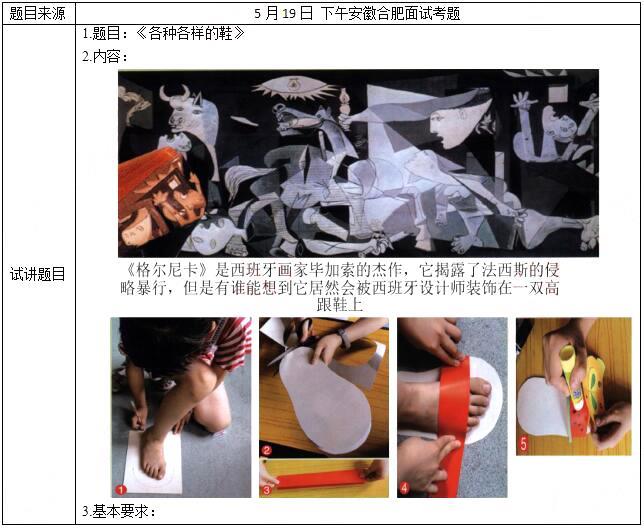 | 题目来源 | 5 月 19 日 下午安徽合肥面试考题 |
|---|---|
| 试讲题目 | 1.题目：《各种各样的鞋》<br>2.内容：<br>《格尔尼卡》是西班牙画家毕加索的杰作，它揭露了法西斯的侵略暴行，但是有谁能想到它居然会被西班牙设计师装饰在一双高跟鞋上<br>1 2 3 4 5<br>3.基本要求： |